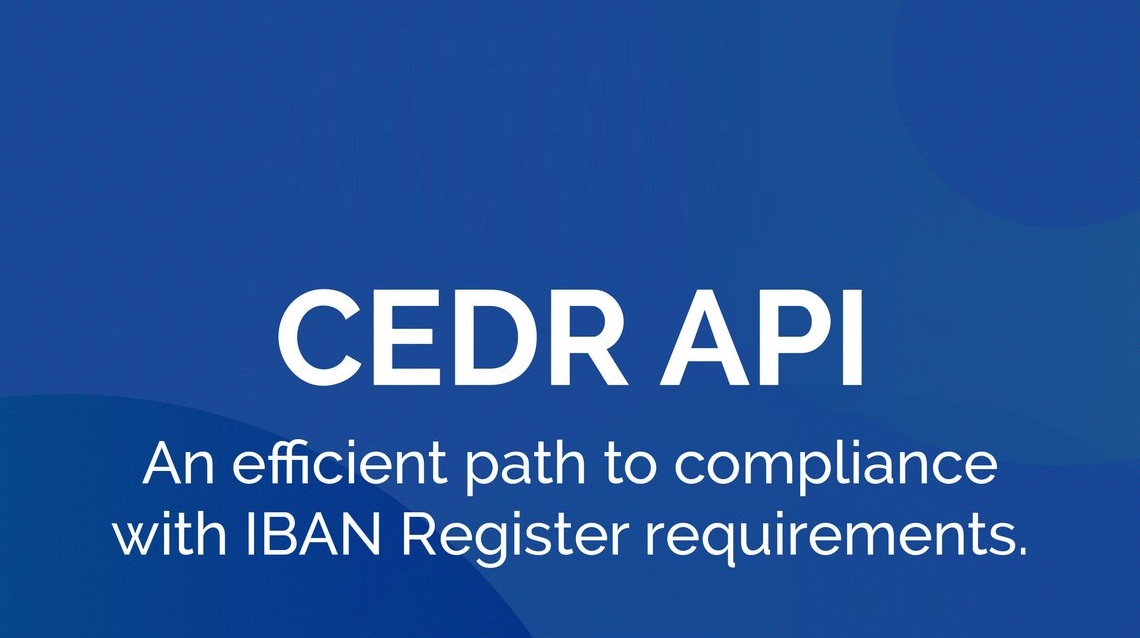 CEDR API

An efficient path to compliance with IBAN Register requirements.